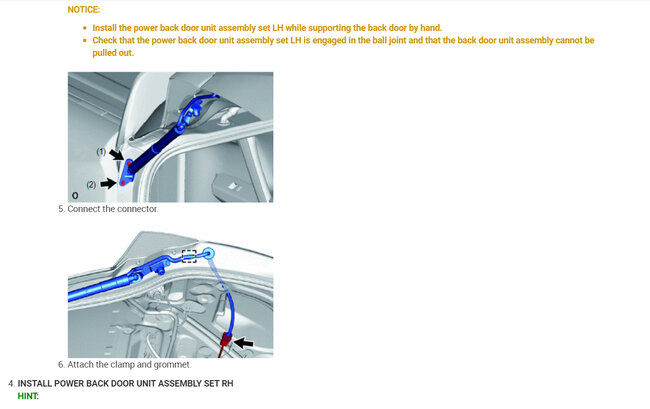 NOTICE:

- Install the power back door unit assembly set LH while supporting the back door by hand.
- Check that the power back door unit assembly set LH is engaged in the ball joint and that the back door unit assembly cannot be pulled out.

(1)

(2)

O

5. Connect the connector.

6. Attach the clamp and grommet.

4. INSTALL POWER BACK DOOR UNIT ASSEMBLY SET RH

HINT: