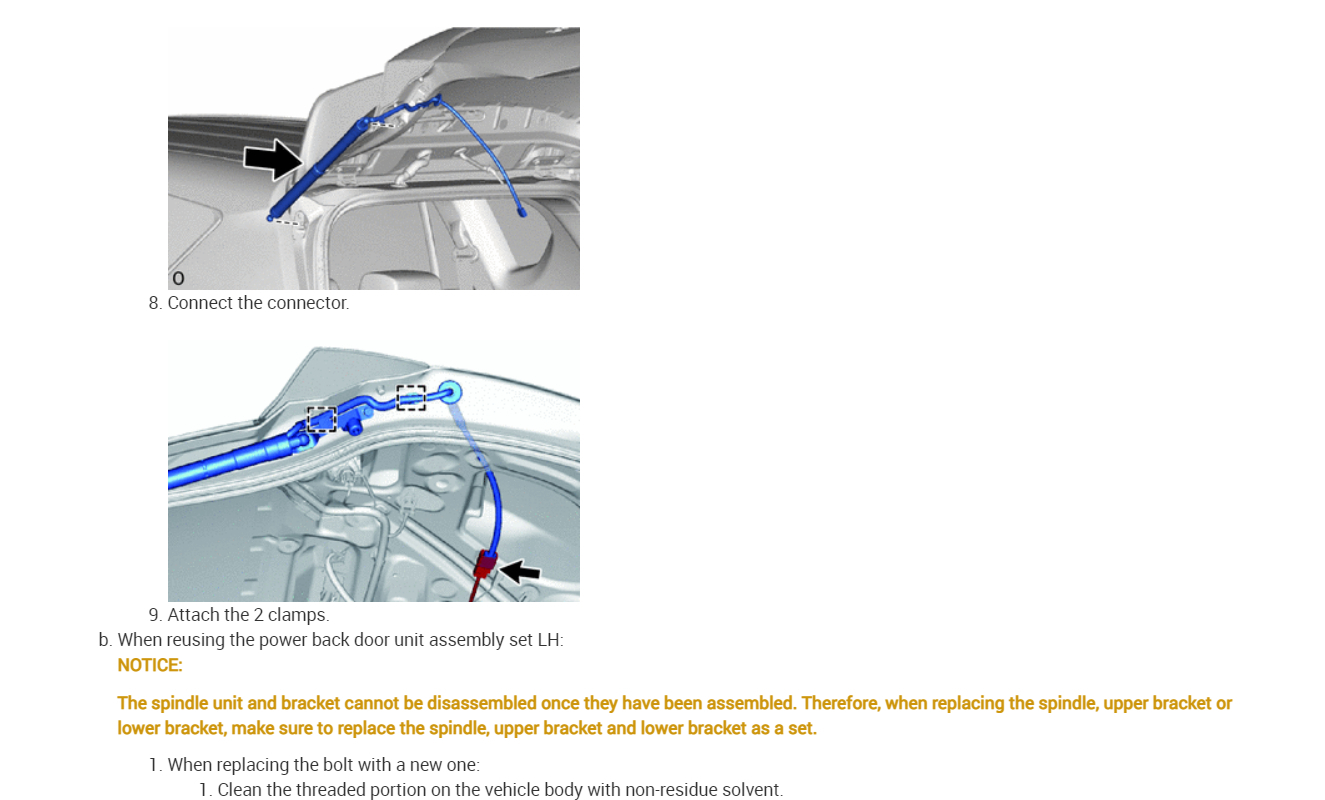 O

8. Connect the connector.

9. Attach the 2 clamps.

b. When reusing the power back door unit assembly set LH:

NOTICE:

The spindle unit and bracket cannot be disassembled once they have been assembled. Therefore, when replacing the spindle, upper bracket or lower bracket, make sure to replace the spindle, upper bracket and lower bracket as a set.

1. When replacing the bolt with a new one:

1. Clean the threaded portion on the vehicle body with non-residue solvent.