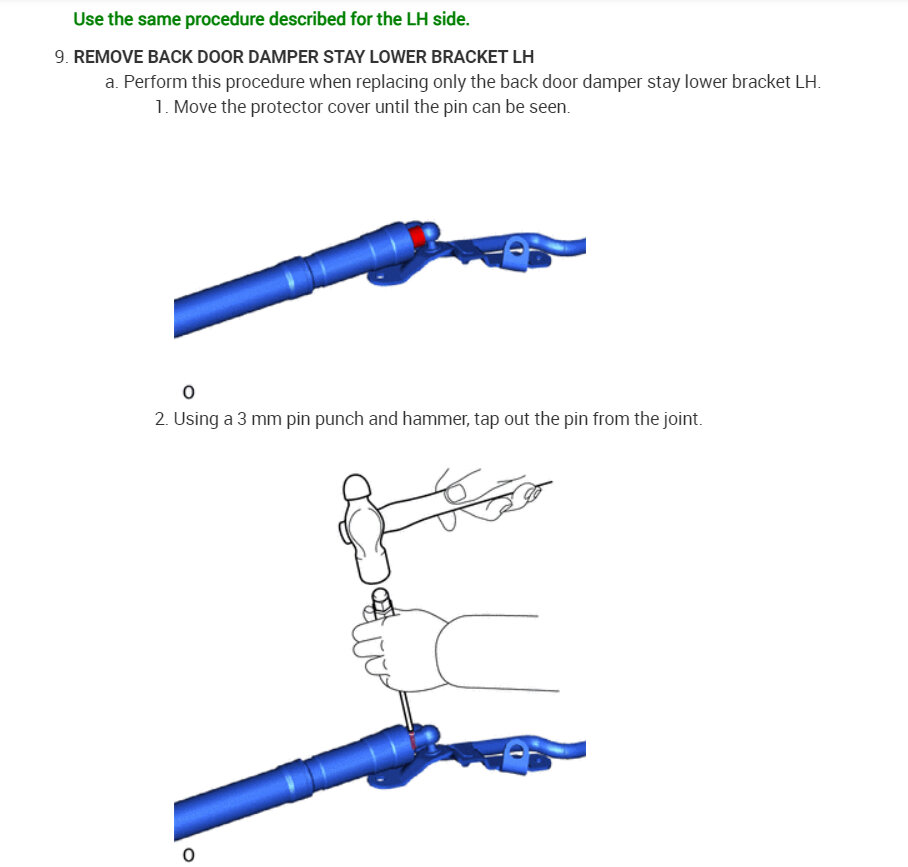 Use the same procedure described for the LH side.

9. REMOVE BACK DOOR DAMPER STAY LOWER BRACKET LH

a. Perform this procedure when replacing only the back door damper stay lower bracket LH.

1. Move the protector cover until the pin can be seen.

O

2. Using a 3 mm pin punch and hammer, tap out the pin from the joint.

O