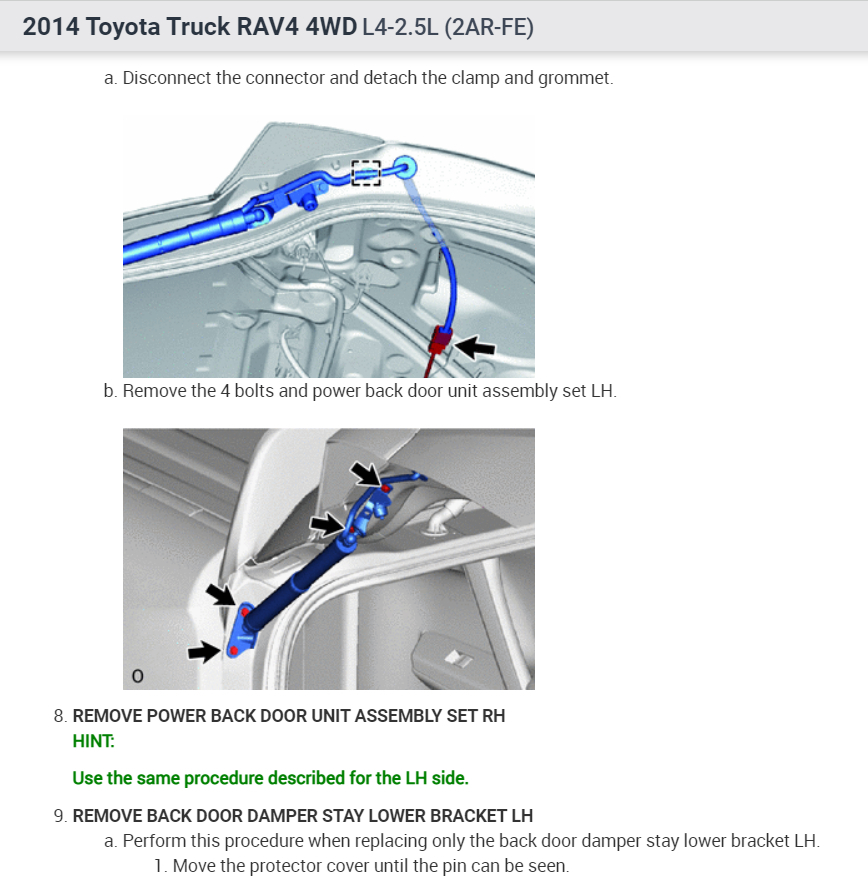 2014 Toyota Truck RAV4 4WD L4-2.5L (2AR-FE)

a. Disconnect the connector and detach the clamp and grommet.

b. Remove the 4 bolts and power back door unit assembly set LH.

O

8. REMOVE POWER BACK DOOR UNIT ASSEMBLY SET RH

HINT:

Use the same procedure described for the LH side.

9. REMOVE BACK DOOR DAMPER STAY LOWER BRACKET LH

a. Perform this procedure when replacing only the back door damper stay lower bracket LH.

1. Move the protector cover until the pin can be seen.