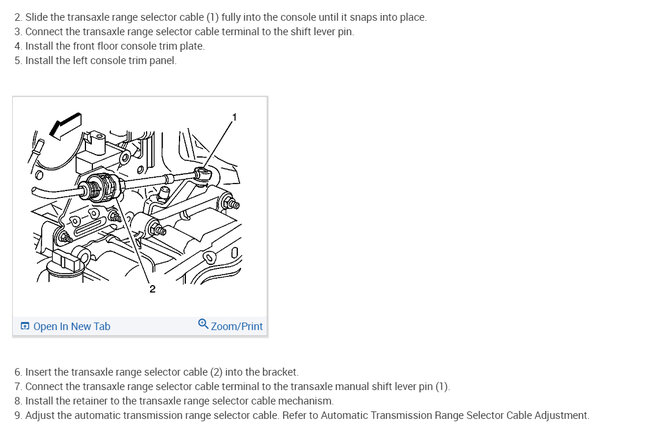 2. Slide the transaxle range selector cable (1) fully into the console until it snaps into place.
3. Connect the transaxle range selector cable terminal to the shift lever pin.
4. Install the front floor console trim plate.
5. Install the left console trim panel.

1

2

Open In New Tab

Zoom/Print

6. Insert the transaxle range selector cable (2) into the bracket.
7. Connect the transaxle range selector cable terminal to the transaxle manual shift lever pin (1).
8. Install the retainer to the transaxle range selector cable mechanism.
9. Adjust the automatic transmission range selector cable. Refer to Automatic Transmission Range Selector Cable Adjustment.