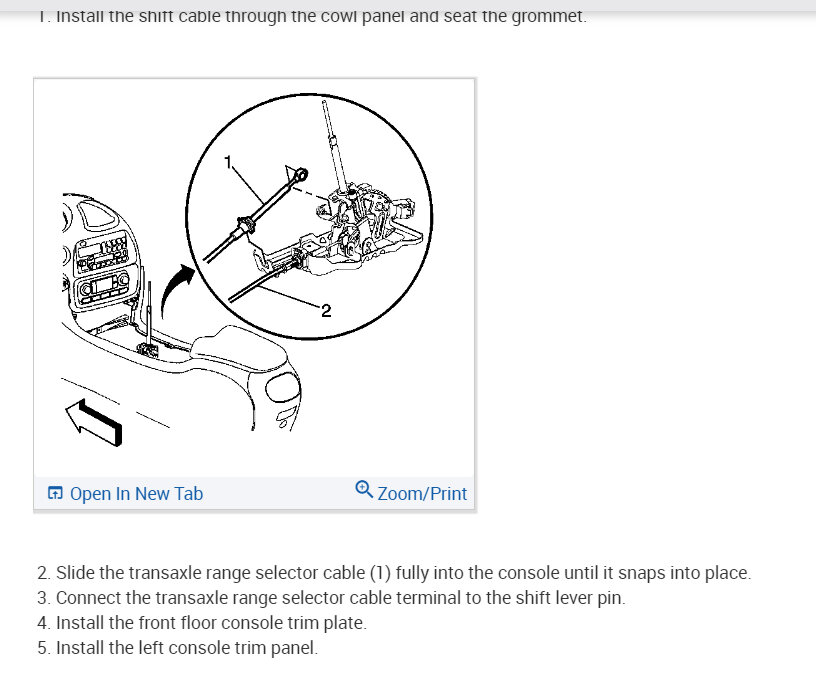 1. Install the shift cable through the cowl panel and seat the grommet.

1

2

Open In New Tab

Zoom/Print

2. Slide the transaxle range selector cable (1) fully into the console until it snaps into place.
3. Connect the transaxle range selector cable terminal to the shift lever pin.
4. Install the front floor console trim plate.
5. Install the left console trim panel.