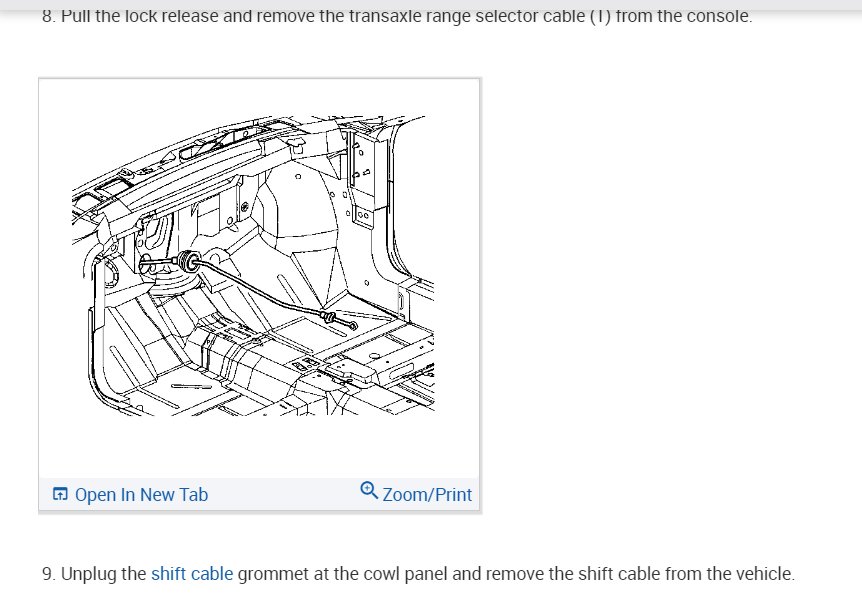 8. Pull the lock release and remove the transaxle range selector cable (1) from the console.

Open In New Tab

Zoom/Print

9. Unplug the shift cable grommet at the cowl panel and remove the shift cable from the vehicle.