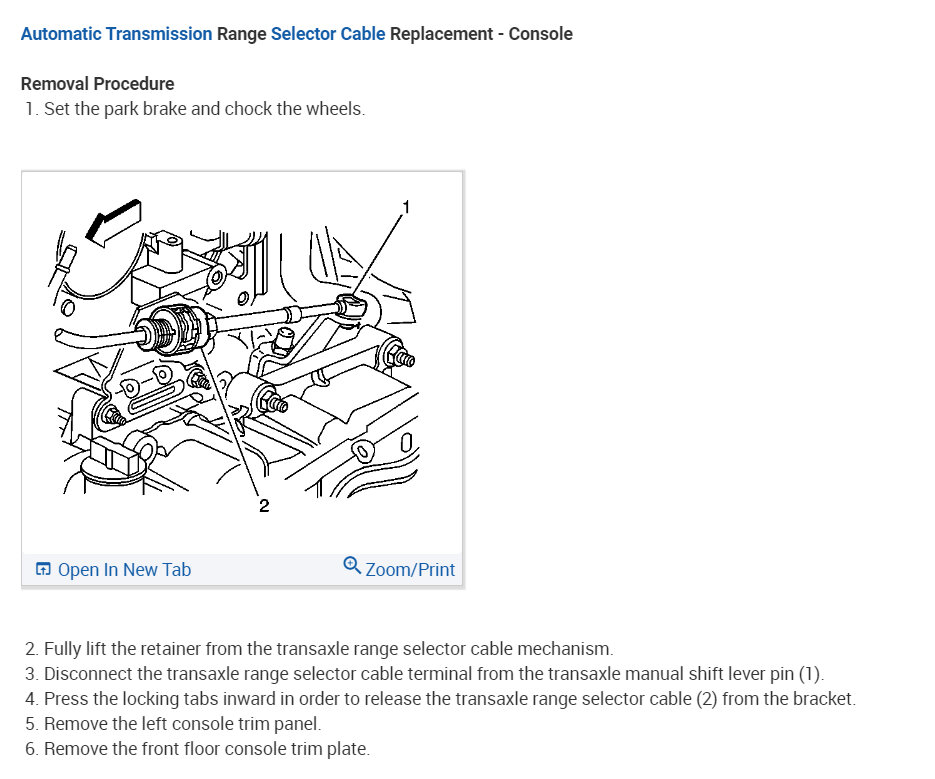 Automatic Transmission Range Selector Cable Replacement - Console

Removal Procedure

1. Set the park brake and chock the wheels.

1

2

Open In New Tab

Zoom/Print

2. Fully lift the retainer from the transaxle range selector cable mechanism.
3. Disconnect the transaxle range selector cable terminal from the transaxle manual shift lever pin (1).
4. Press the locking tabs inward in order to release the transaxle range selector cable (2) from the bracket.
5. Remove the left console trim panel.
6. Remove the front floor console trim plate.