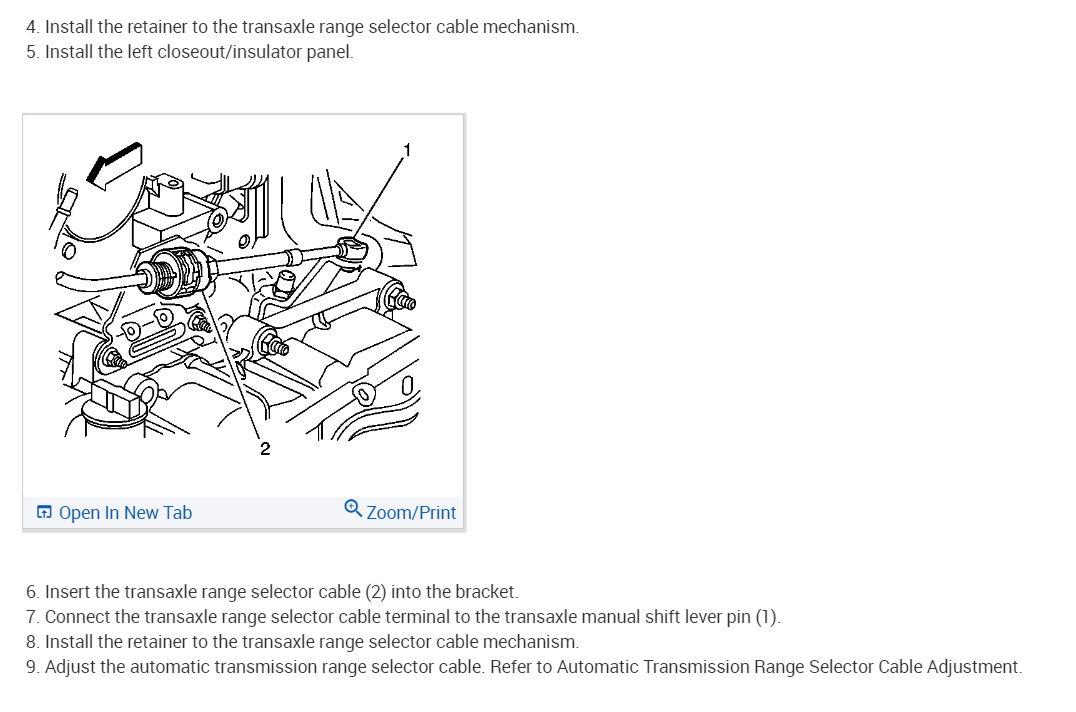 4. Install the retainer to the transaxle range selector cable mechanism.
5. Install the left closeout/insulator panel.

1

2

Open In New Tab Zoom/Print

6. Insert the transaxle range selector cable (2) into the bracket.
7. Connect the transaxle range selector cable terminal to the transaxle manual shift lever pin (1).
8. Install the retainer to the transaxle range selector cable mechanism.
9. Adjust the automatic transmission range selector cable. Refer to Automatic Transmission Range Selector Cable Adjustment.