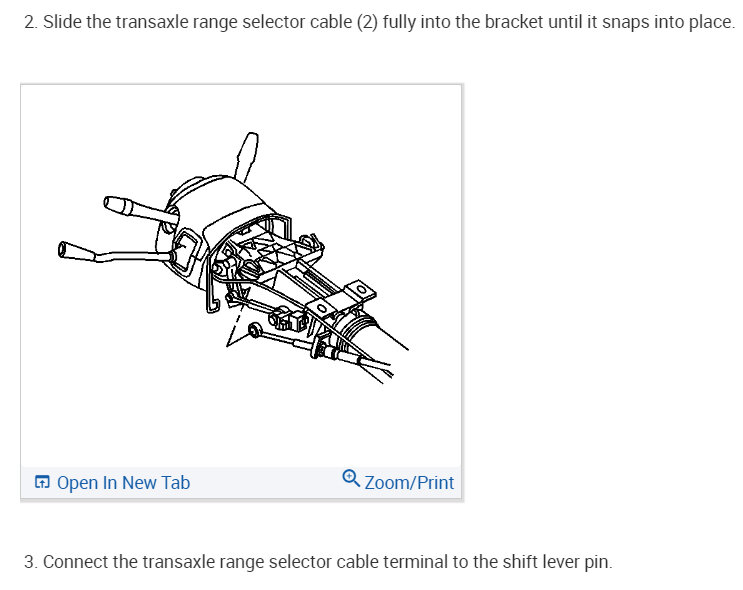 2. Slide the transaxle range selector cable (2) fully into the bracket until it snaps into place.

Open In New Tab

Zoom/Print

3. Connect the transaxle range selector cable terminal to the shift lever pin.