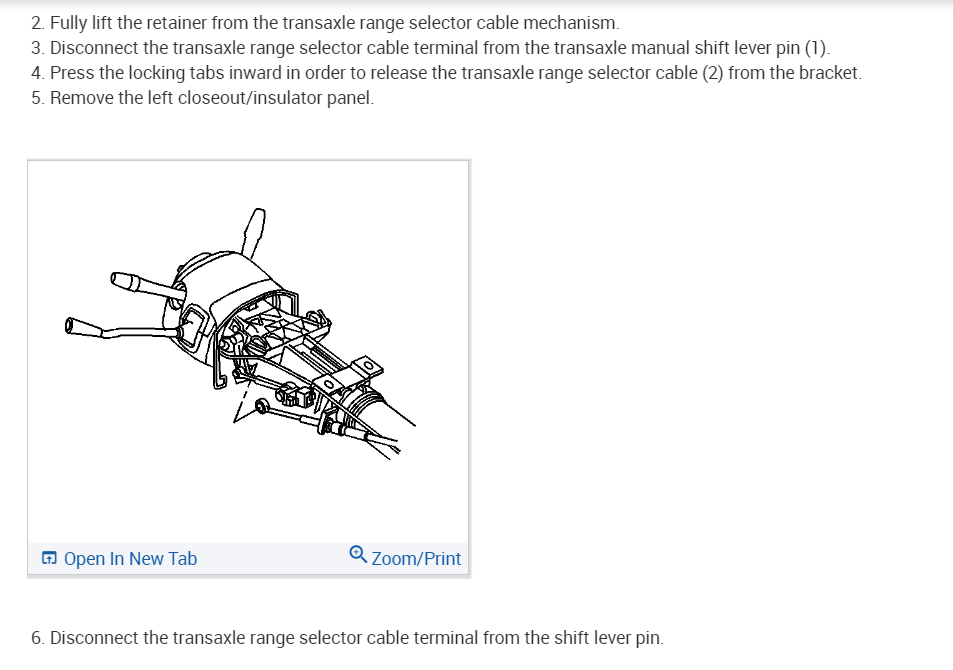 2. Fully lift the retainer from the transaxle range selector cable mechanism.
3. Disconnect the transaxle range selector cable terminal from the transaxle manual shift lever pin (1).
4. Press the locking tabs inward in order to release the transaxle range selector cable (2) from the bracket.
5. Remove the left closeout/insulator panel.

Open In New Tab

Zoom/Print

6. Disconnect the transaxle range selector cable terminal from the shift lever pin.