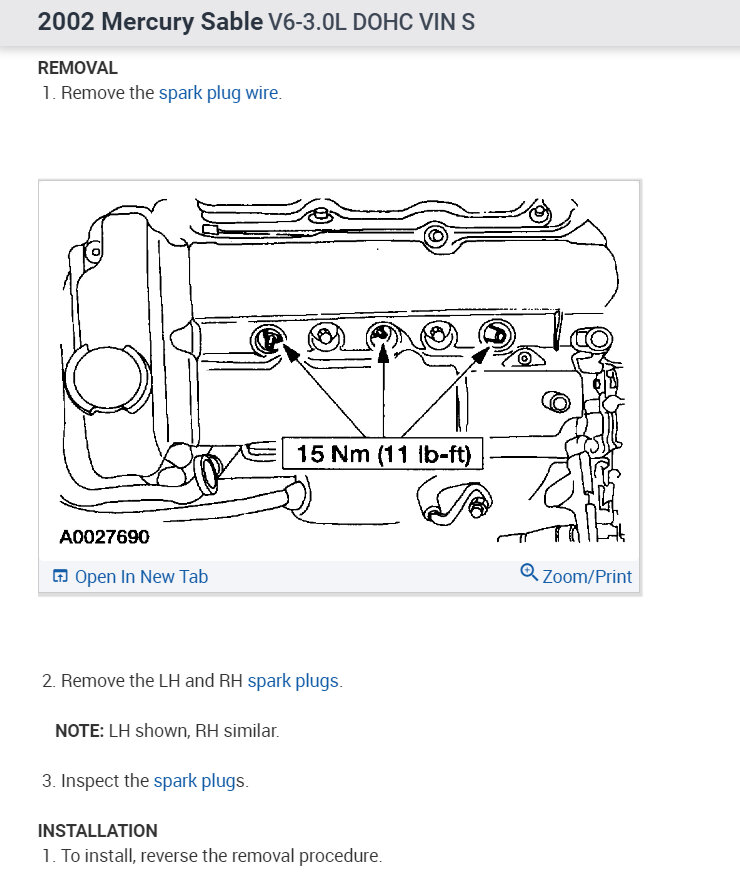 2002 Mercury Sable V6-3.0L DOHC VIN S

REMOVAL
1. Remove the spark plug wire.

15 Nm (11 lb-ft)

A0027690

Open In New Tab

Zoom/Print

2. Remove the LH and RH spark plugs.

NOTE: LH shown, RH similar.

3. Inspect the spark plugs.

INSTALLATION
1. To install, reverse the removal procedure.