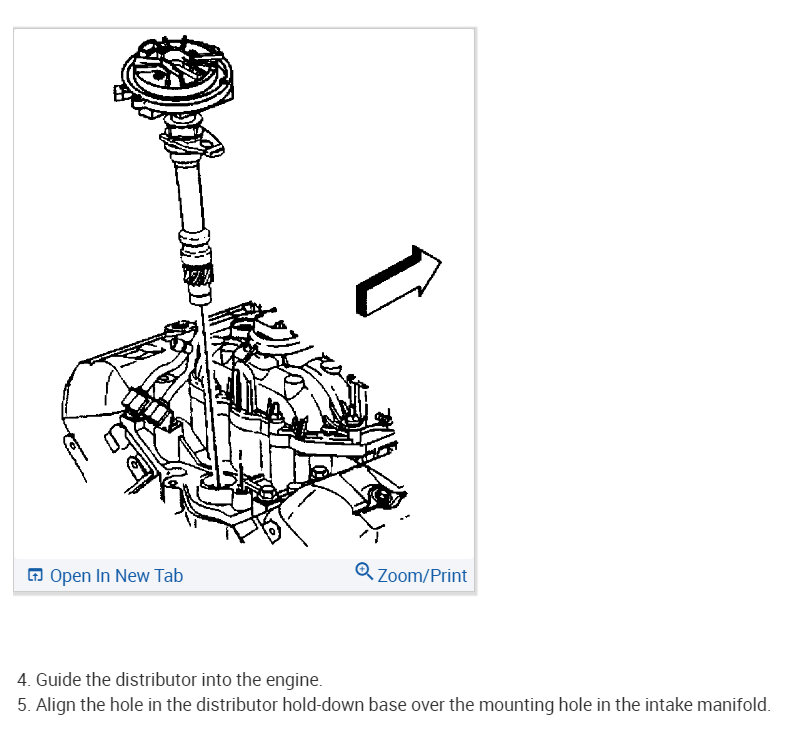 Open In New Tab
Zoom/Print

4. Guide the distributor into the engine.
5. Align the hole in the distributor hold-down base over the mounting hole in the intake manifold.