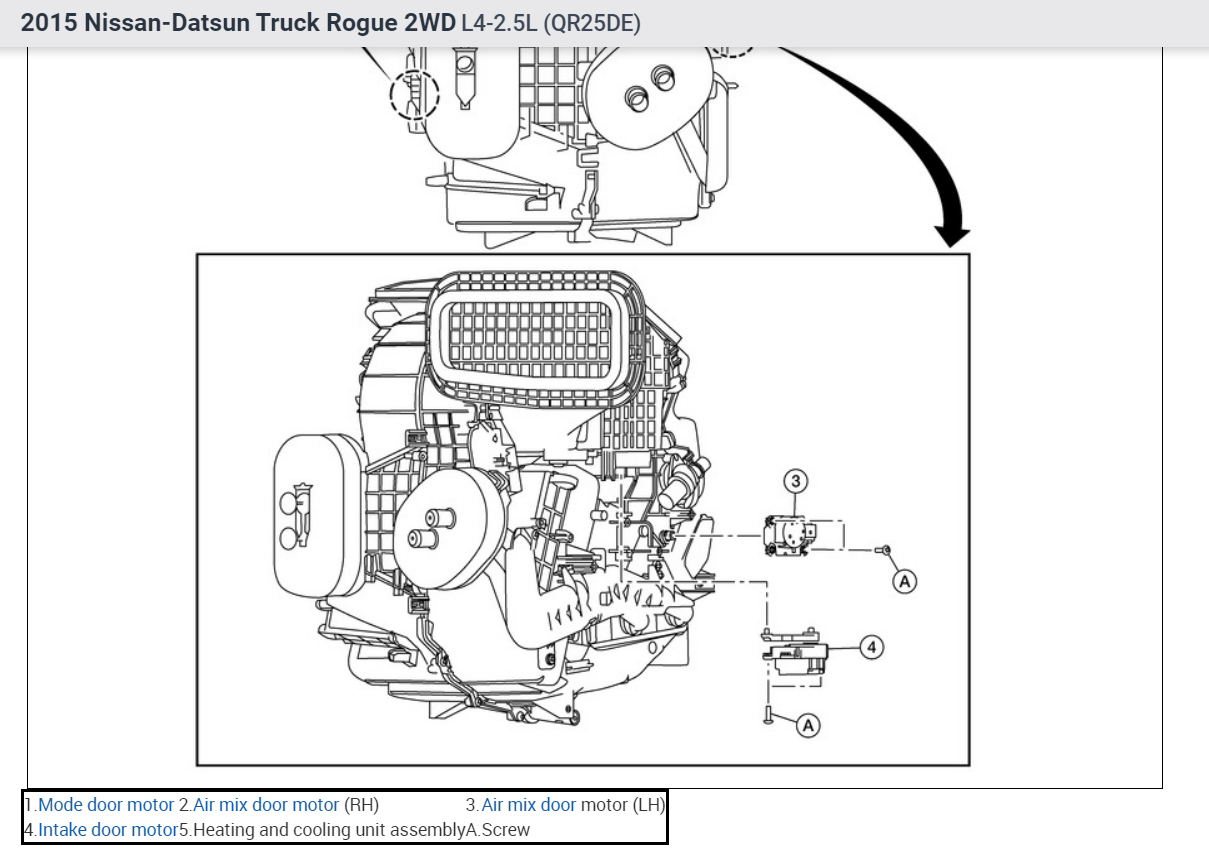 2015 Nissan-Datsun Truck Rogue 2WD L4-2.5L (QR25DE)

3

A

4

A

1.Mode door motor 2.Air mix door motor (RH) 3.Air mix door motor (LH)
4.Intake door motor5.Heating and cooling unit assemblyA.Screw