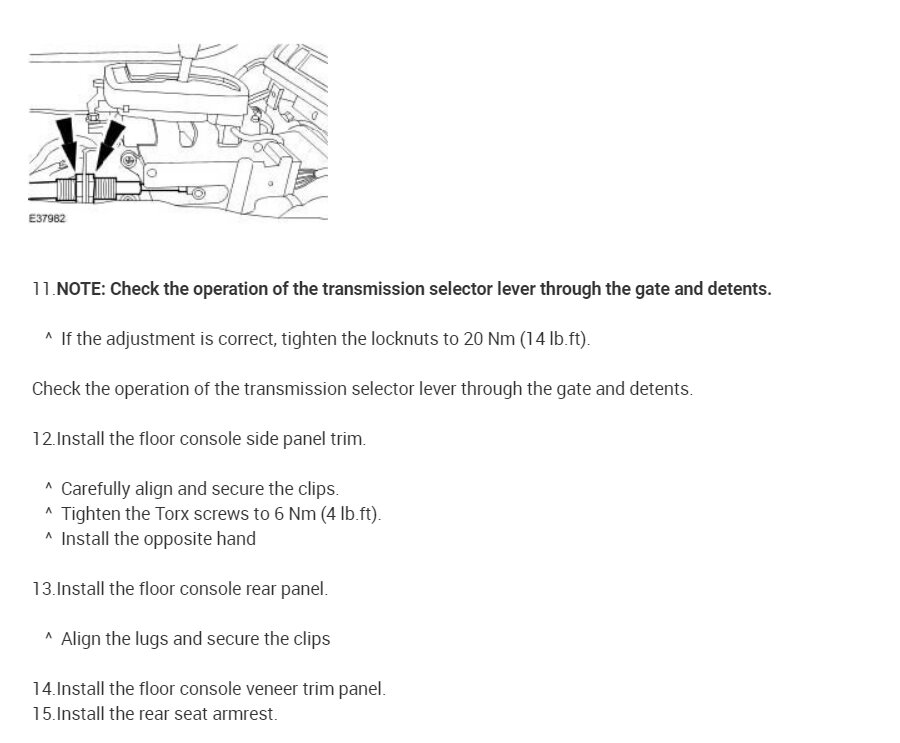 E37982

11.NOTE: Check the operation of the transmission selector lever through the gate and detents.

^ If the adjustment is correct, tighten the locknuts to 20 Nm (14 lb.ft).

Check the operation of the transmission selector lever through the gate and detents.

12.Install the floor console side panel trim.

^ Carefully align and secure the clips.
^ Tighten the Torx screws to 6 Nm (4 lb.ft).
^ Install the opposite hand

13.Install the floor console rear panel.

^ Align the lugs and secure the clips

14.Install the floor console veneer trim panel.
15.Install the rear seat armrest.