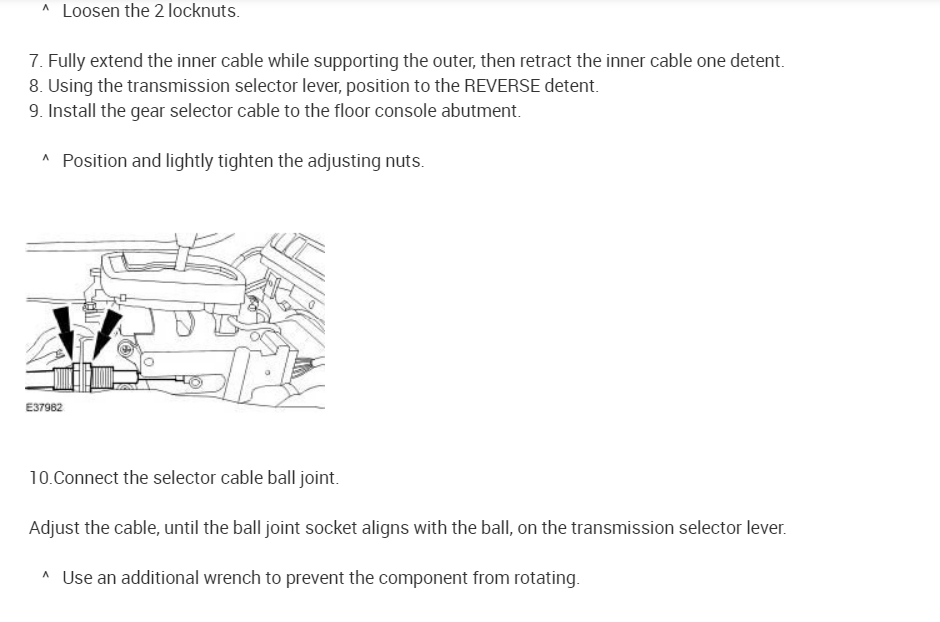 ^ Loosen the 2 locknuts.

7. Fully extend the inner cable while supporting the outer, then retract the inner cable one detent.
8. Using the transmission selector lever, position to the REVERSE detent.
9. Install the gear selector cable to the floor console abutment.

^ Position and lightly tighten the adjusting nuts.

E37982

10.Connect the selector cable ball joint.

Adjust the cable, until the ball joint socket aligns with the ball, on the transmission selector lever.

^ Use an additional wrench to prevent the component from rotating.