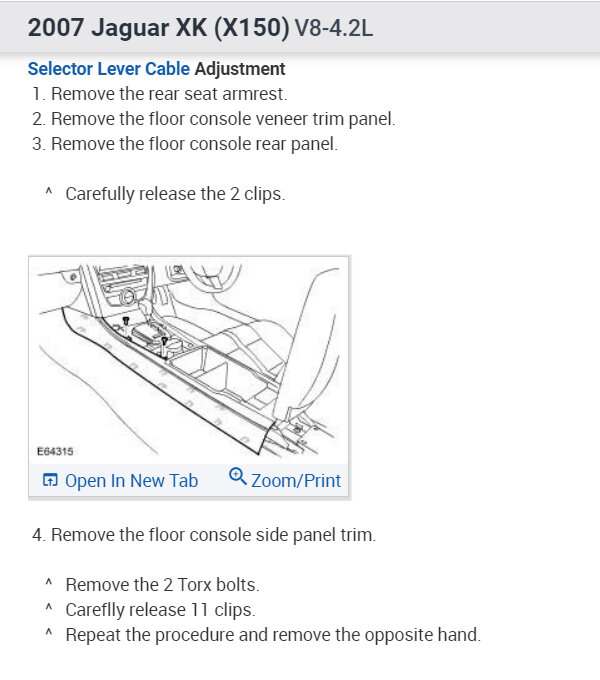 2007 Jaguar XK (X150) V8-4.2L

Selector Lever Cable Adjustment

1. Remove the rear seat armrest.
2. Remove the floor console veneer trim panel.
3. Remove the floor console rear panel.

^ Carefully release the 2 clips.

E64315

Open In New Tab Zoom/Print

4. Remove the floor console side panel trim.

^ Remove the 2 Torx bolts.
^ Careflly release 11 clips.
^ Repeat the procedure and remove the opposite hand.