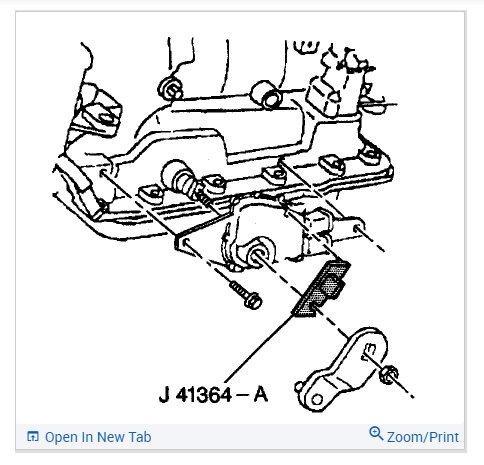 J 41364 – A

Open In New Tab

Zoom/Print