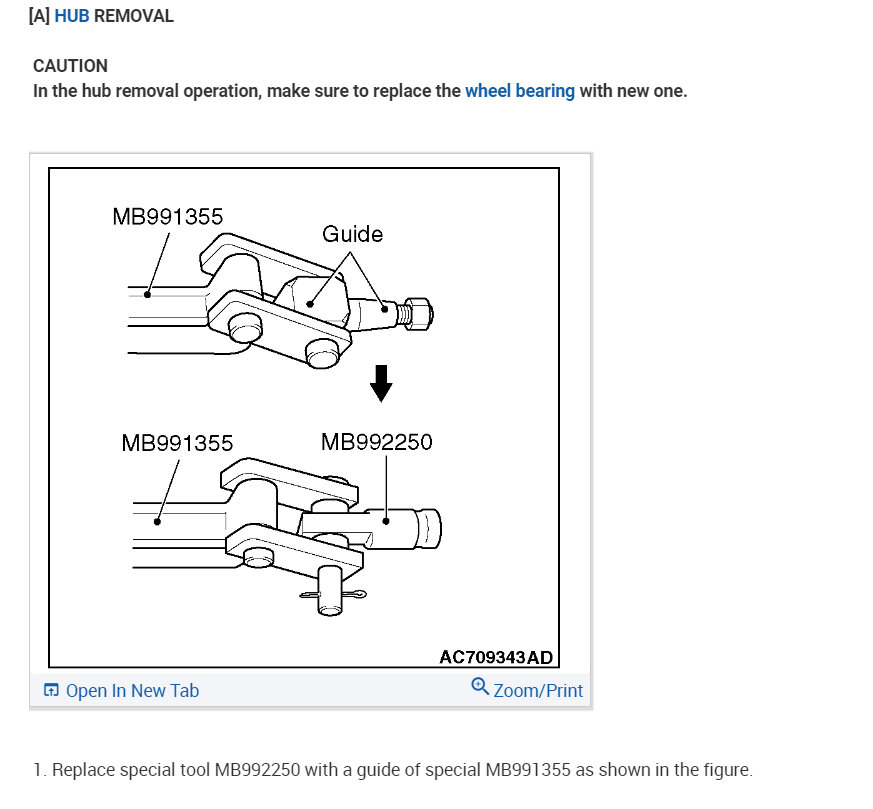 [A] HUB REMOVAL

CAUTION
In the hub removal operation, make sure to replace the wheel bearing with new one.

MB991355
Guide
MB991355
MB992250
AC709343AD

Open In New Tab
Zoom/Print

1. Replace special tool MB992250 with a guide of special MB991355 as shown in the figure.