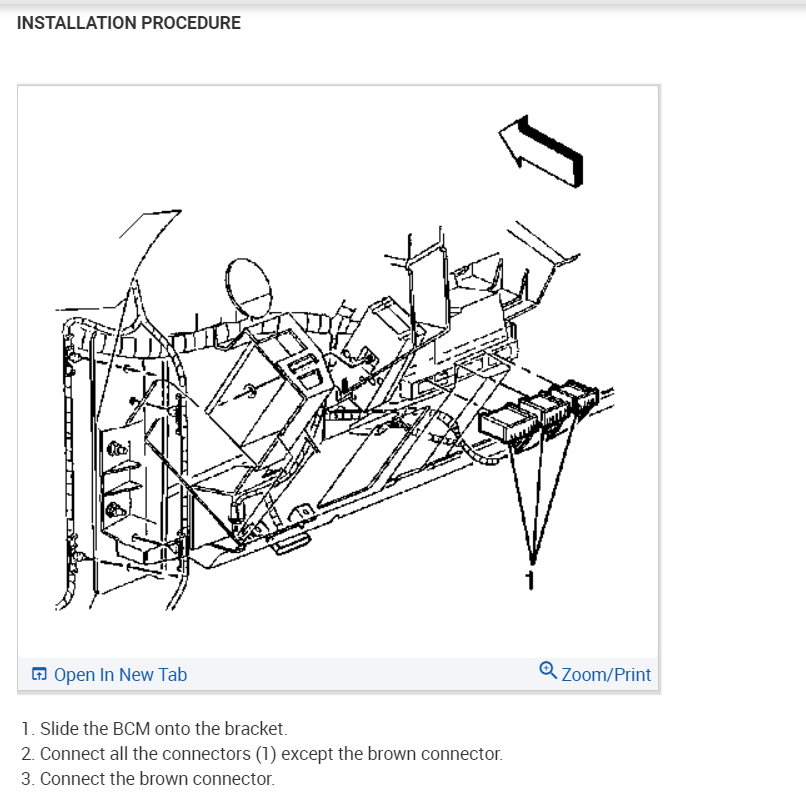 INSTALLATION PROCEDURE

1

Open In New Tab

Zoom/Print

1. Slide the BCM onto the bracket.
2. Connect all the connectors (1) except the brown connector.
3. Connect the brown connector.