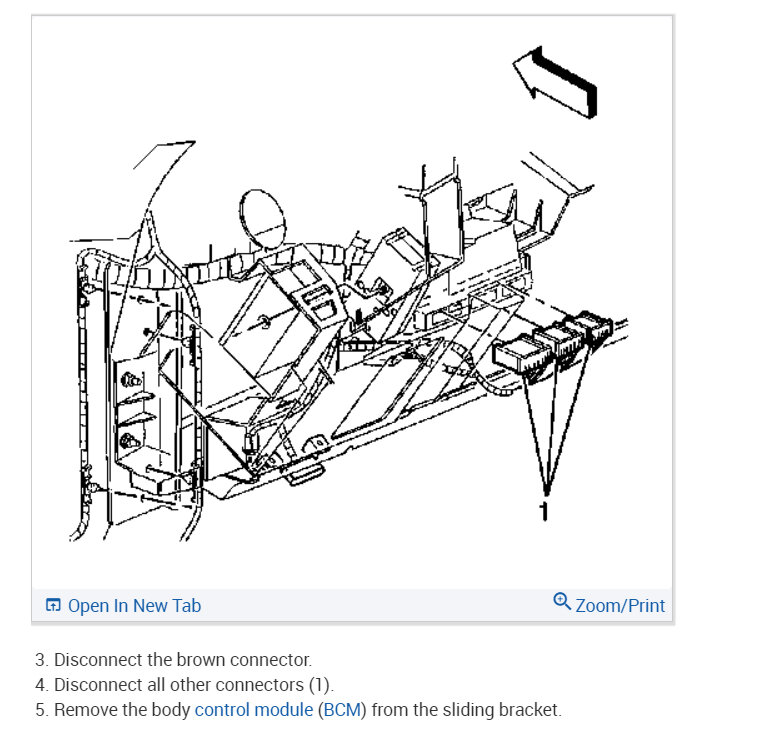 1

Open In New Tab

Zoom/Print

3. Disconnect the brown connector.
4. Disconnect all other connectors (1).
5. Remove the body control module (BCM) from the sliding bracket.