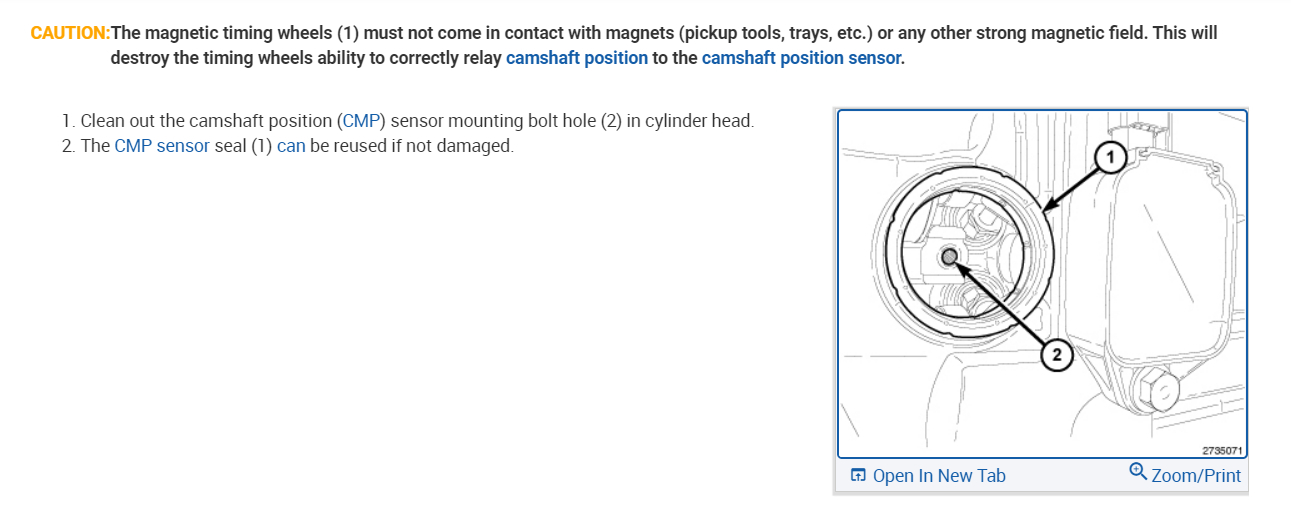 CAUTION:The magnetic timing wheels (1) must not come in contact with magnets (pickup tools, trays, etc.) or any other strong magnetic field. This will destroy the timing wheels ability to correctly relay camshaft position to the camshaft position sensor.

1. Clean out the camshaft position (CMP) sensor mounting bolt hole (2) in cylinder head.
2. The CMP sensor seal (1) can be reused if not damaged.

1

2

2735071

Open In New Tab

Zoom/Print