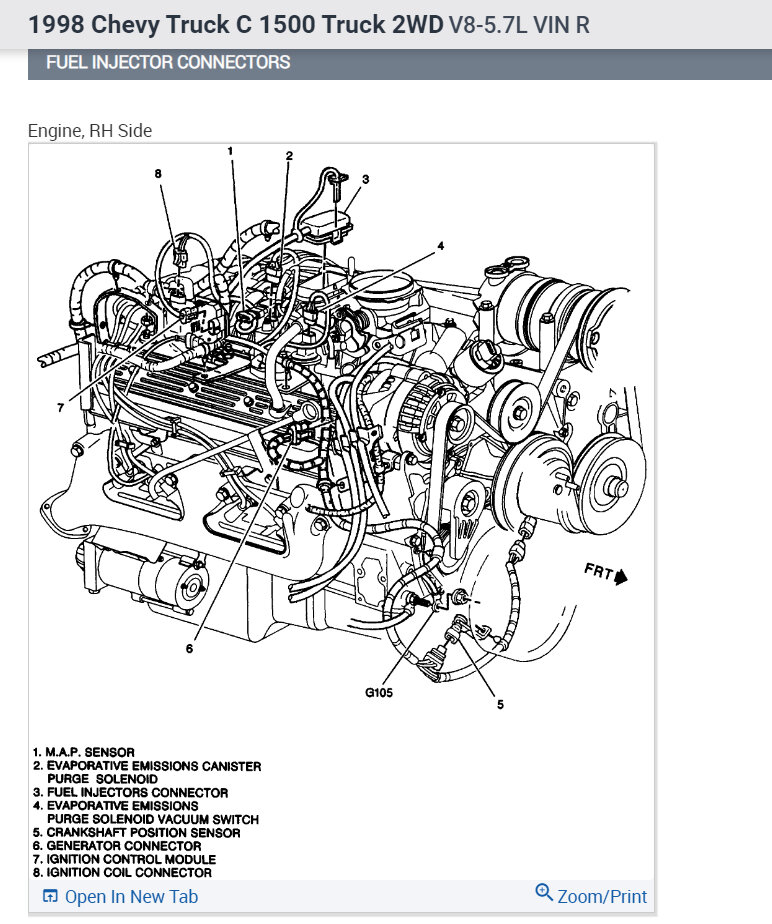 1998 Chevy Truck C 1500 Truck 2WD V8-5.7L VIN R

FUEL INJECTOR CONNECTORS

Engine, RH Side

1
2
3
4
8
7
6
G105
5
FRT

1. M.A.P. SENSOR
2. EVAPORATIVE EMISSIONS CANISTER PURGE SOLENOID
3. FUEL INJECTORS CONNECTOR
4. EVAPORATIVE EMISSIONS PURGE SOLENOID VACUUM SWITCH
5. CRANKSHAFT POSITION SENSOR
6. GENERATOR CONNECTOR
7. IGNITION CONTROL MODULE
8. IGNITION COIL CONNECTOR

Open In New Tab
Zoom/Print