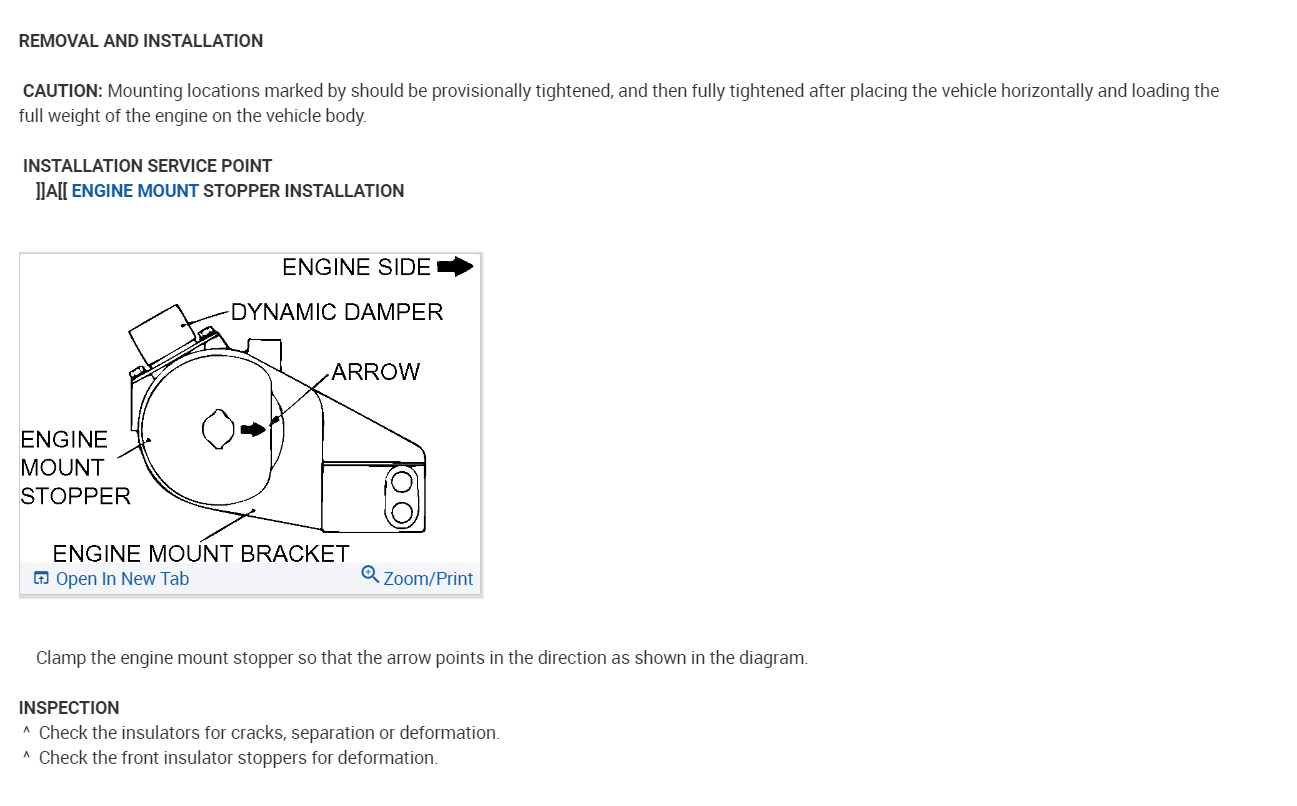 REMOVAL AND INSTALLATION

CAUTION: Mounting locations marked by should be provisionally tightened, and then fully tightened after placing the vehicle horizontally and loading the full weight of the engine on the vehicle body.

INSTALLATION SERVICE POINT
]]A[[ ENGINE MOUNT STOPPER INSTALLATION

ENGINE SIDE
DYNAMIC DAMPER
ARROW
ENGINE MOUNT STOPPER
ENGINE MOUNT BRACKET
Open In New Tab
Zoom/Print

Clamp the engine mount stopper so that the arrow points in the direction as shown in the diagram.

INSPECTION
^ Check the insulators for cracks, separation or deformation.
^ Check the front insulator stoppers for deformation.