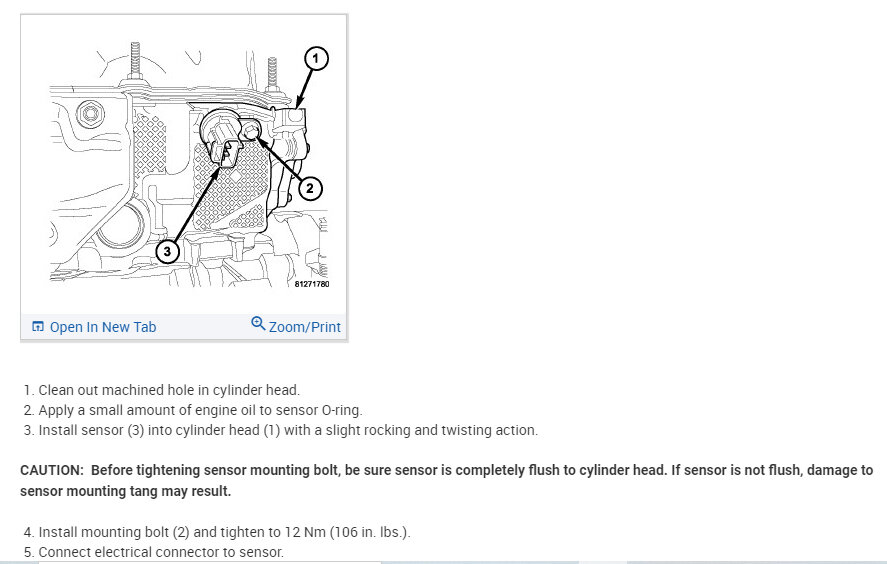 1
2
3
81271780

Open In New Tab
Zoom/Print

1. Clean out machined hole in cylinder head.
2. Apply a small amount of engine oil to sensor O-ring.
3. Install sensor (3) into cylinder head (1) with a slight rocking and twisting action.

CAUTION: Before tightening sensor mounting bolt, be sure sensor is completely flush to cylinder head. If sensor is not flush, damage to sensor mounting tang may result.

4. Install mounting bolt (2) and tighten to 12 Nm (106 in. lbs.).
5. Connect electrical connector to sensor.