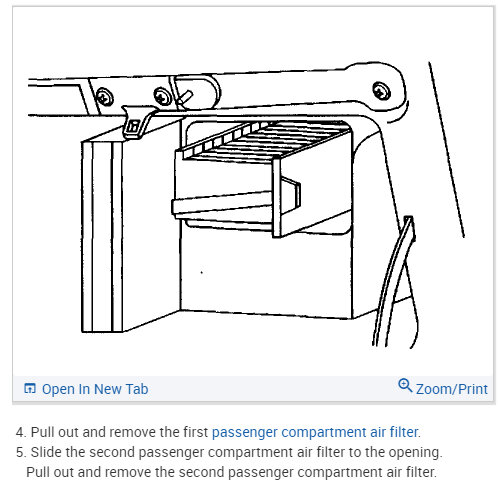 Open In New Tab

Zoom/Print

4. Pull out and remove the first passenger compartment air filter.
5. Slide the second passenger compartment air filter to the opening. Pull out and remove the second passenger compartment air filter.