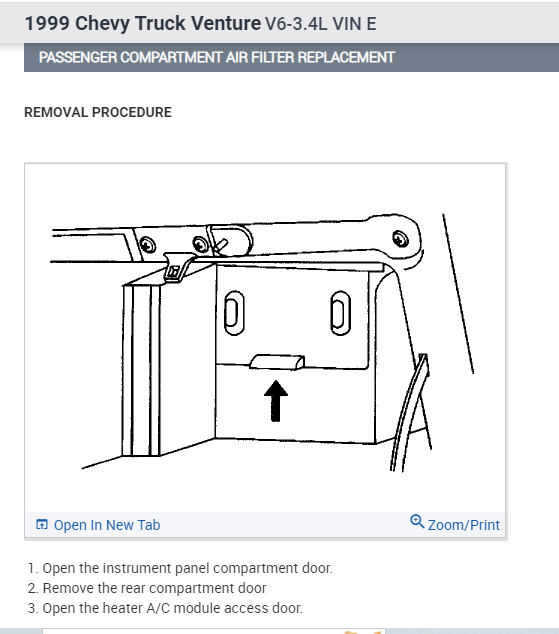 1999 Chevy Truck Venture V6-3.4L VIN E

PASSENGER COMPARTMENT AIR FILTER REPLACEMENT

REMOVAL PROCEDURE

Open In New Tab

Zoom/Print

1. Open the instrument panel compartment door.
2. Remove the rear compartment door
3. Open the heater A/C module access door.