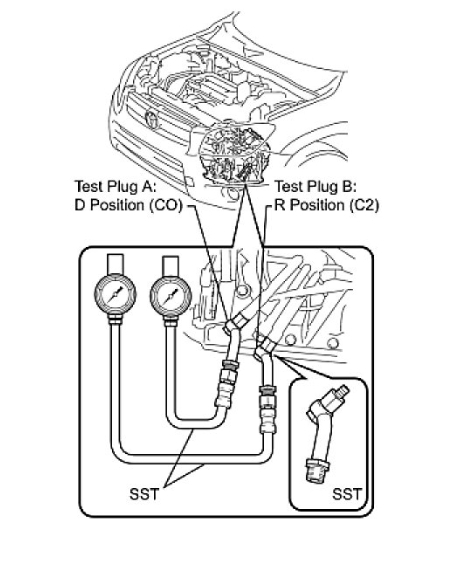 Test Plug A:
D Position (CO)

Test Plug B:
R Position (C2)

SST

SST