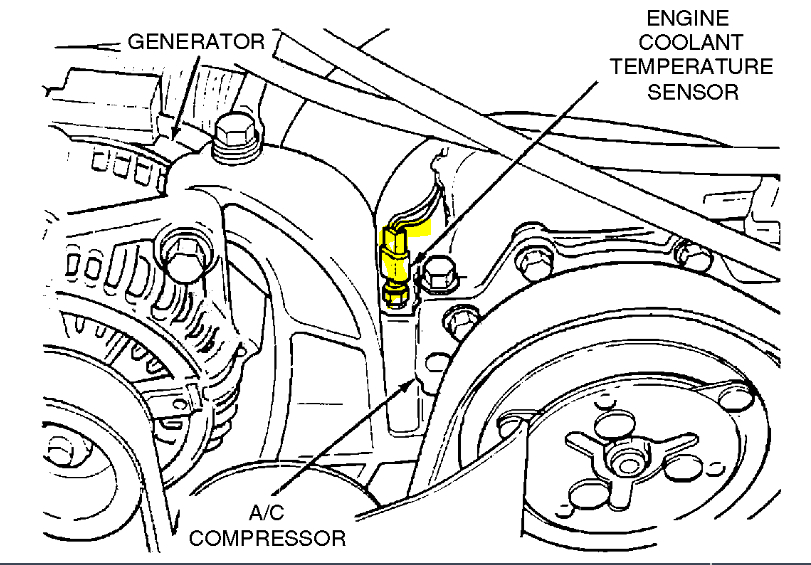 GENERATOR

ENGINE
COOLANT
TEMPERATURE
SENSOR

A/C
COMPRESSOR