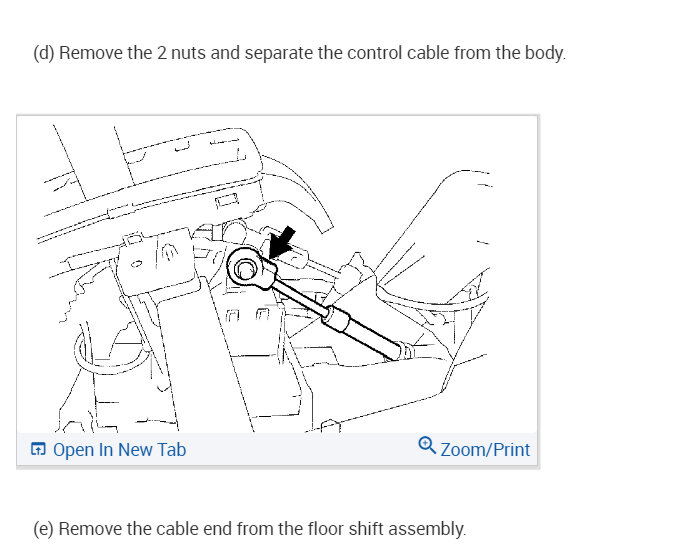 (d) Remove the 2 nuts and separate the control cable from the body.

Open In New Tab

Zoom/Print

(e) Remove the cable end from the floor shift assembly.