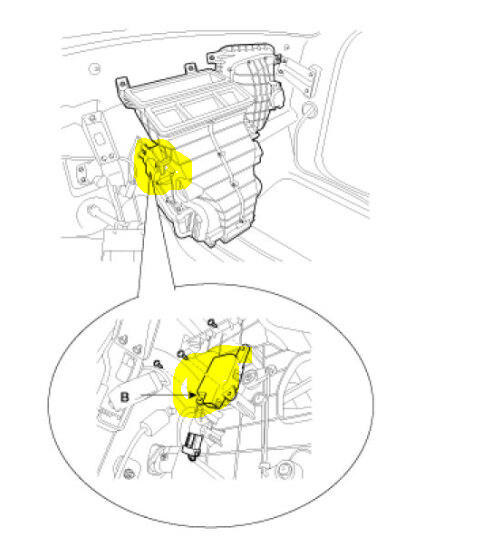 B