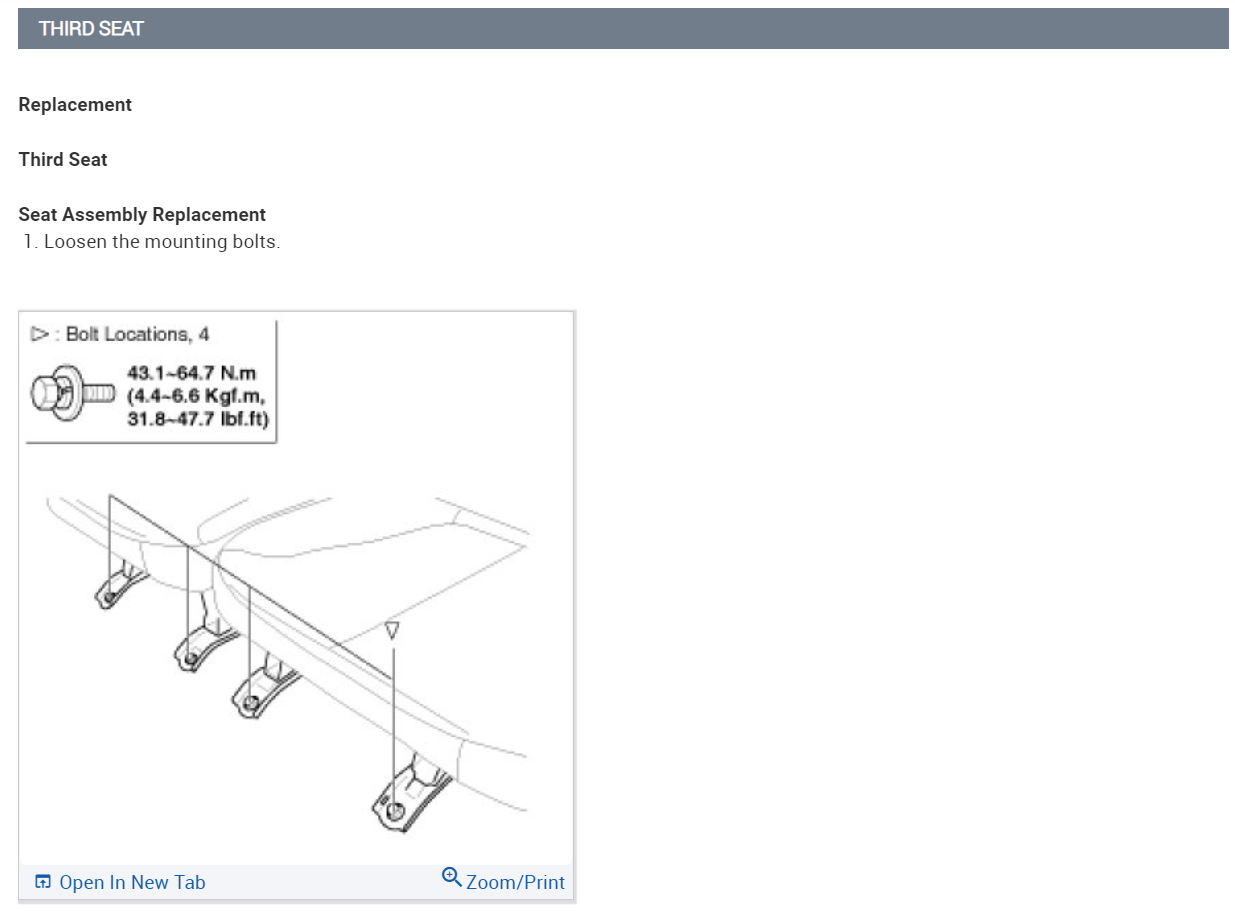 THIRD SEAT

Replacement

Third Seat

Seat Assembly Replacement
1. Loosen the mounting bolts.

▷ : Bolt Locations, 4

43.1~64.7 N.m
(4.4~6.6 Kgf.m,
31.8~47.7 lbf.ft)

Open In New Tab

Zoom/Print