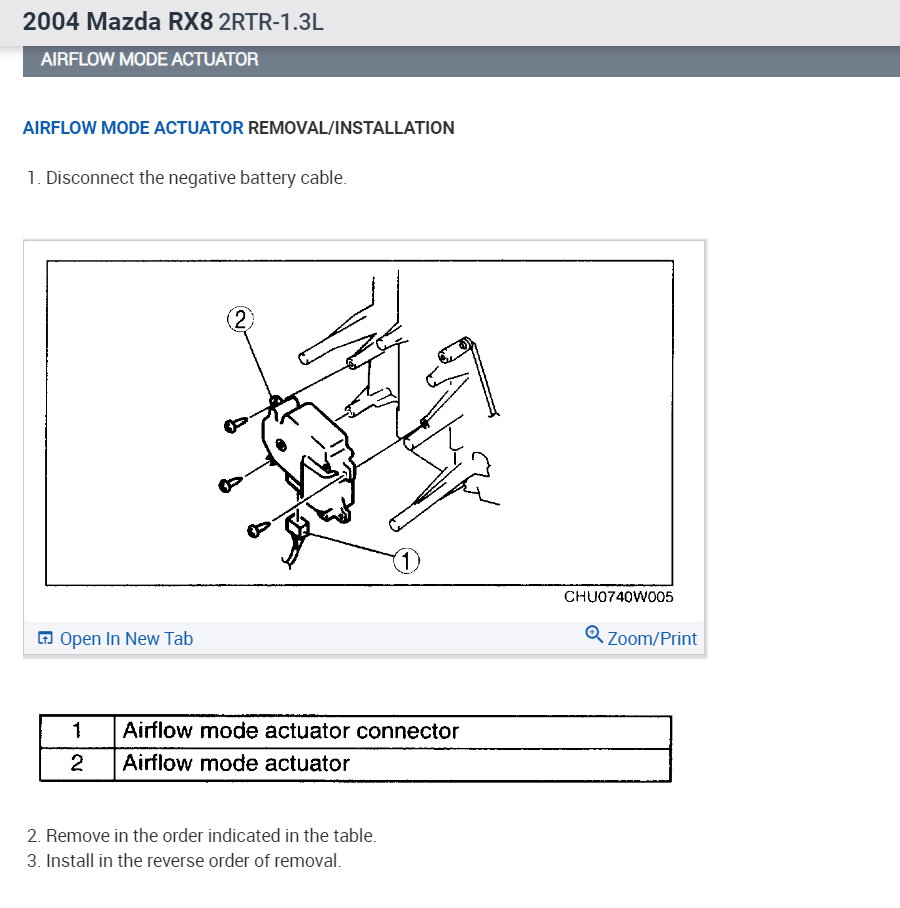 2004 Mazda RX8 2RTR-1.3L

AIRFLOW MODE ACTUATOR

AIRFLOW MODE ACTUATOR REMOVAL/INSTALLATION

1. Disconnect the negative battery cable.

2

1

CHU0740W005

Open In New Tab

Zoom/Print

| 1 | Airflow mode actuator connector |
|---|---|
| 2 | Airflow mode actuator |

2. Remove in the order indicated in the table.
3. Install in the reverse order of removal.