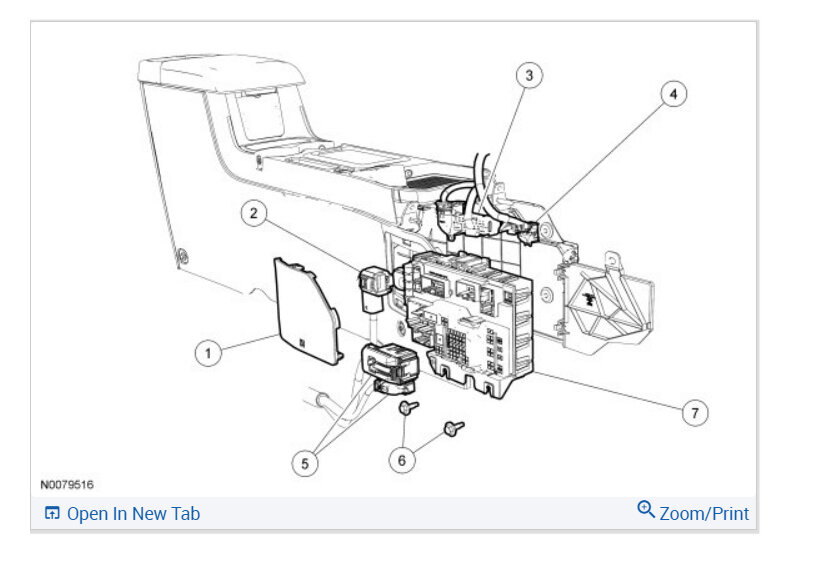 3
4
2
1
7
5
6
N0079516
Open In New Tab
Zoom/Print