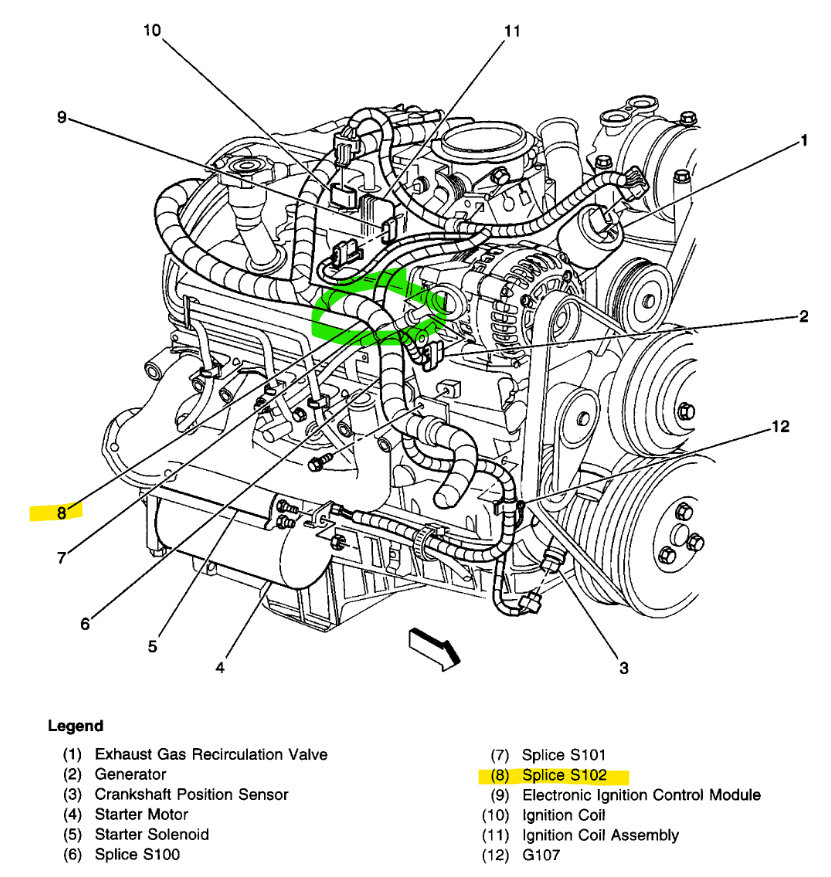 10
11
9
1
2
12
8
7
6
5
4
3

Legend
(1) Exhaust Gas Recirculation Valve
(2) Generator
(3) Crankshaft Position Sensor
(4) Starter Motor
(5) Starter Solenoid
(6) Splice S100

(7) Splice S101
(8) Splice S102
(9) Electronic Ignition Control Module
(10) Ignition Coil
(11) Ignition Coil Assembly
(12) G107