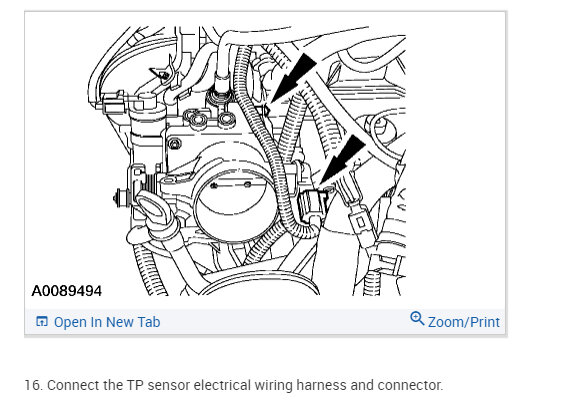 A0089494

Open In New Tab

Zoom/Print

16. Connect the TP sensor electrical wiring harness and connector.