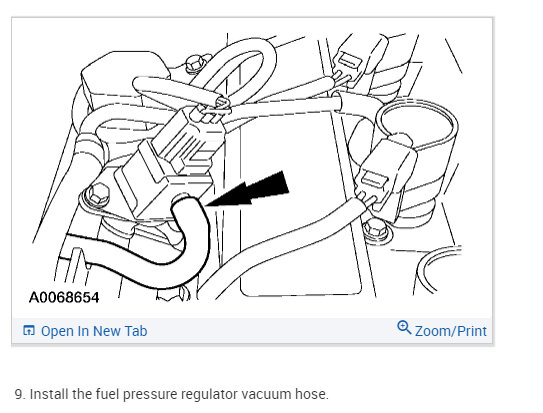 A0068654

Open In New Tab

Zoom/Print

9. Install the fuel pressure regulator vacuum hose.