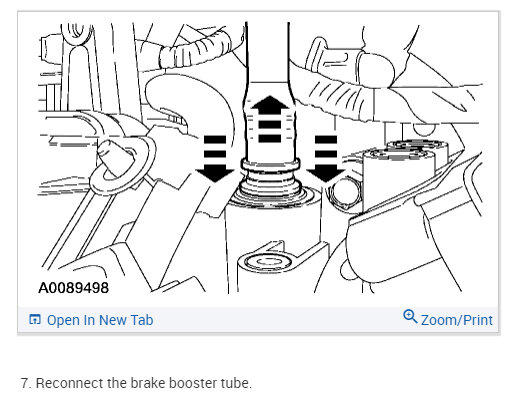 A0089498

Open In New Tab

Zoom/Print

7. Reconnect the brake booster tube.