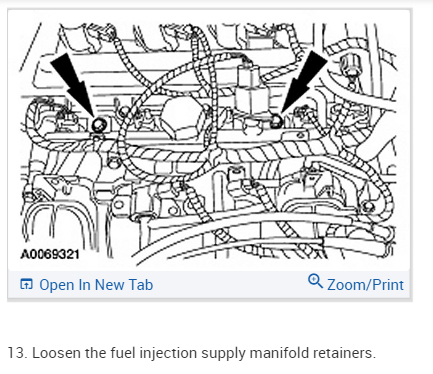 A0069321

Open In New Tab

Zoom/Print

13. Loosen the fuel injection supply manifold retainers.