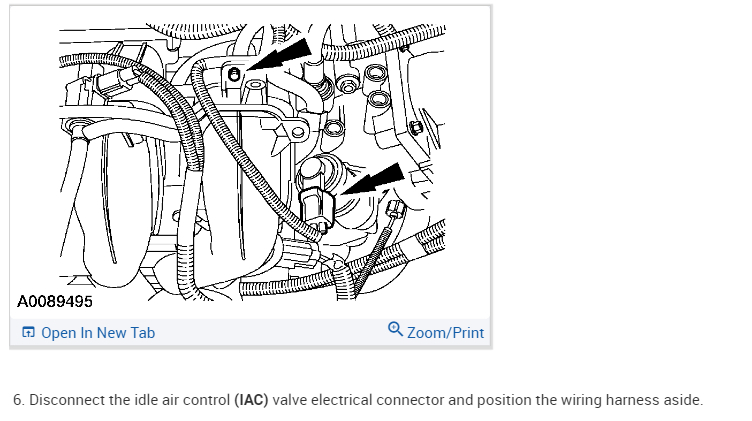 A0089495

Open In New Tab

Zoom/Print

6. Disconnect the idle air control (IAC) valve electrical connector and position the wiring harness aside.