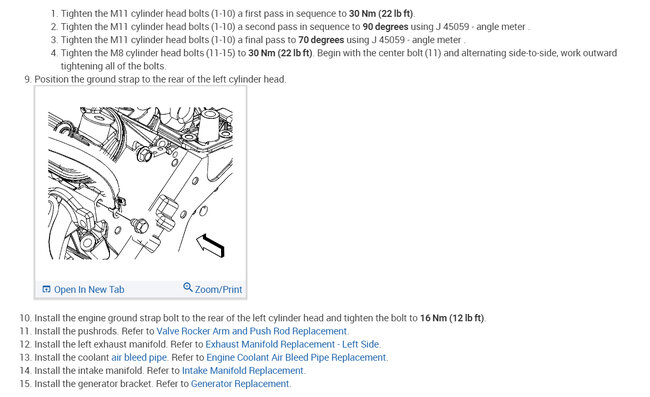 1. Tighten the M11 cylinder head bolts (1-10) a first pass in sequence to **30 Nm (22 lb ft)**.
2. Tighten the M11 cylinder head bolts (1-10) a second pass in sequence to **90 degrees** using J 45059 - angle meter .
3. Tighten the M11 cylinder head bolts (1-10) a final pass to **70 degrees** using J 45059 - angle meter .
4. Tighten the M8 cylinder head bolts (11-15) to **30 Nm (22 lb ft)**. Begin with the center bolt (11) and alternating side-to-side, work outward tightening all of the bolts.

9. Position the ground strap to the rear of the left cylinder head.

Open In New Tab
Zoom/Print

10. Install the engine ground strap bolt to the rear of the left cylinder head and tighten the bolt to **16 Nm (12 lb ft)**.
11. Install the pushrods. Refer to Valve Rocker Arm and Push Rod Replacement.
12. Install the left exhaust manifold. Refer to Exhaust Manifold Replacement - Left Side.
13. Install the coolant air bleed pipe. Refer to Engine Coolant Air Bleed Pipe Replacement.
14. Install the intake manifold. Refer to Intake Manifold Replacement.
15. Install the generator bracket. Refer to Generator Replacement.