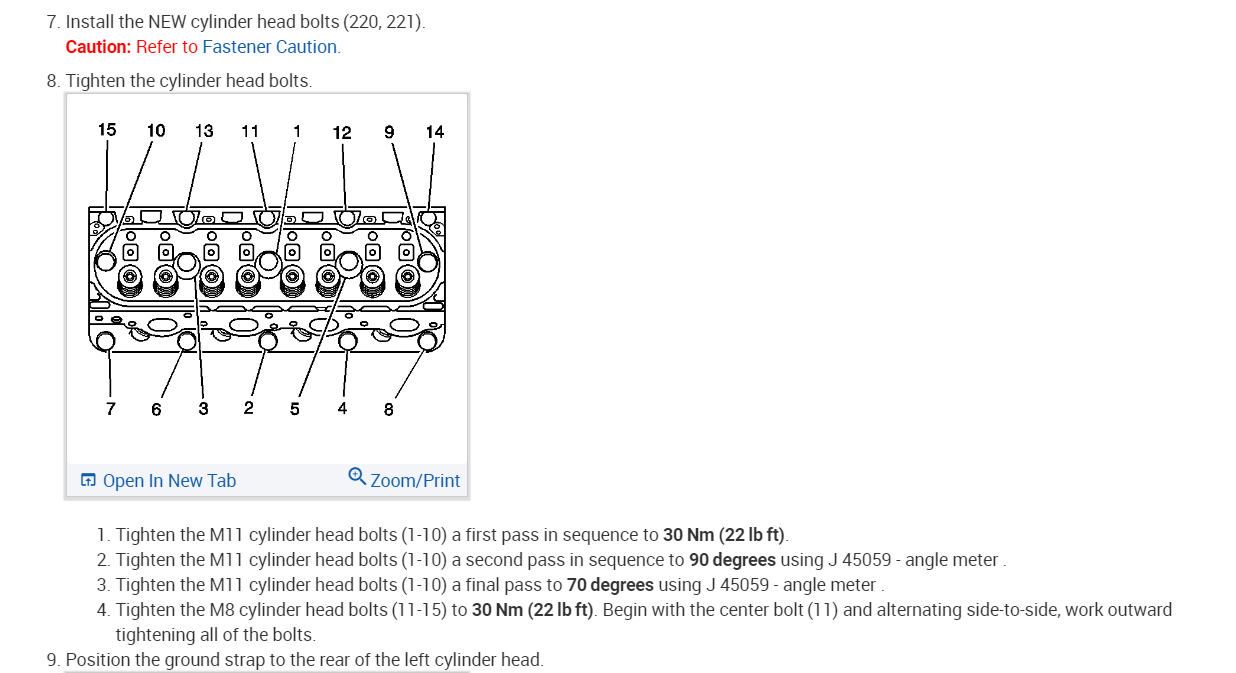 7. Install the NEW cylinder head bolts (220, 221).
Caution: Refer to Fastener Caution.

8. Tighten the cylinder head bolts.

15 10 13 11 1 12 9 14

7 6 3 2 5 4 8

Open In New Tab Zoom/Print

1. Tighten the M11 cylinder head bolts (1-10) a first pass in sequence to 30 Nm (22 lb ft).
2. Tighten the M11 cylinder head bolts (1-10) a second pass in sequence to 90 degrees using J 45059 - angle meter .
3. Tighten the M11 cylinder head bolts (1-10) a final pass to 70 degrees using J 45059 - angle meter .
4. Tighten the M8 cylinder head bolts (11-15) to 30 Nm (22 lb ft). Begin with the center bolt (11) and alternating side-to-side, work outward tightening all of the bolts.

9. Position the ground strap to the rear of the left cylinder head.