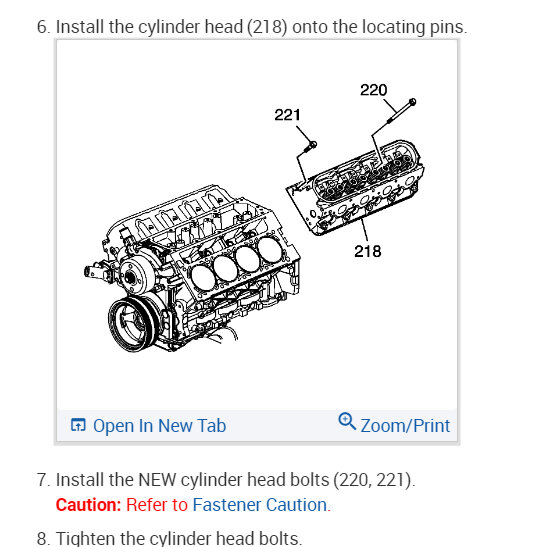 6. Install the cylinder head (218) onto the locating pins.

220
221
218

Open In New Tab
Zoom/Print

7. Install the NEW cylinder head bolts (220, 221).
Caution: Refer to Fastener Caution.

8. Tighten the cylinder head bolts.