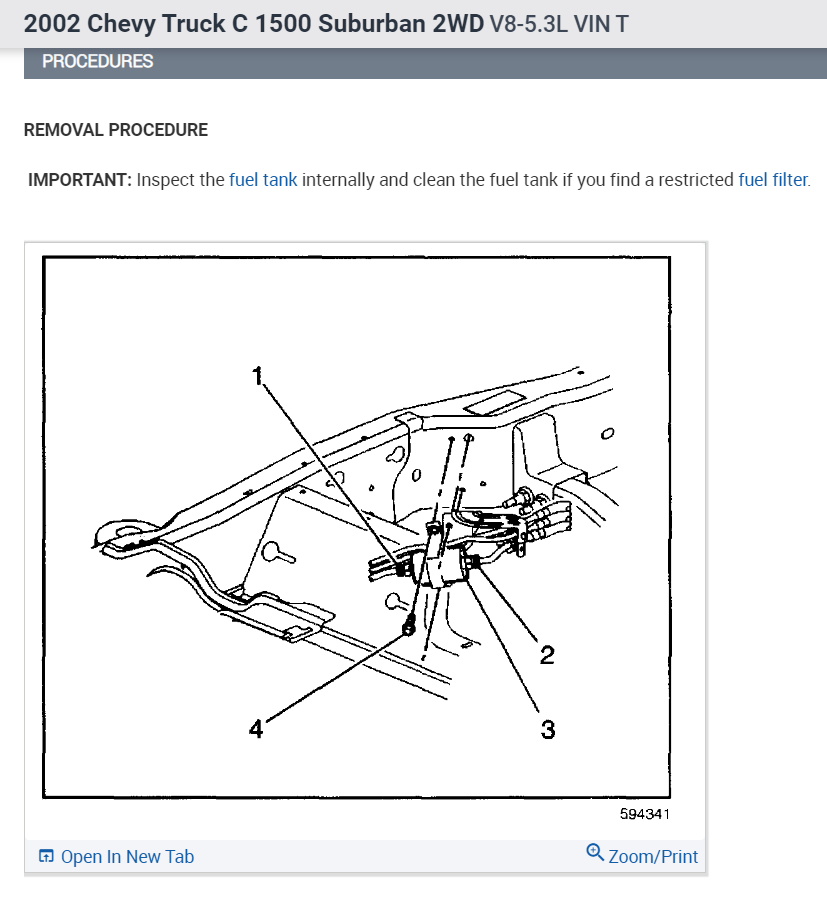 2002 Chevy Truck C 1500 Suburban 2WD V8-5.3L VIN T

PROCEDURES

REMOVAL PROCEDURE

IMPORTANT: Inspect the fuel tank internally and clean the fuel tank if you find a restricted fuel filter.

1

2

3

4

594341

Open In New Tab

Zoom/Print