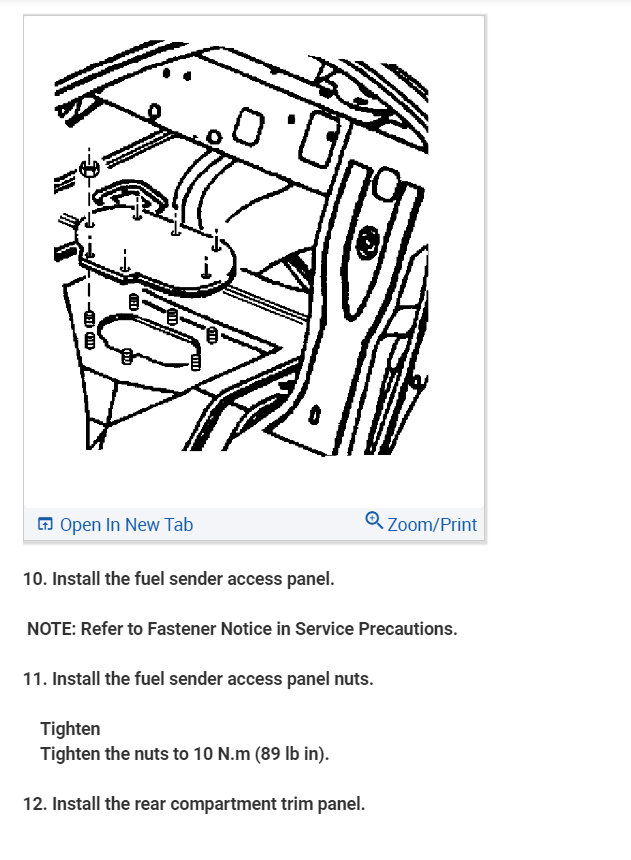 Open In New Tab
Zoom/Print

10. Install the fuel sender access panel.

NOTE: Refer to Fastener Notice in Service Precautions.

11. Install the fuel sender access panel nuts.

Tighten
Tighten the nuts to 10 N.m (89 lb in).

12. Install the rear compartment trim panel.