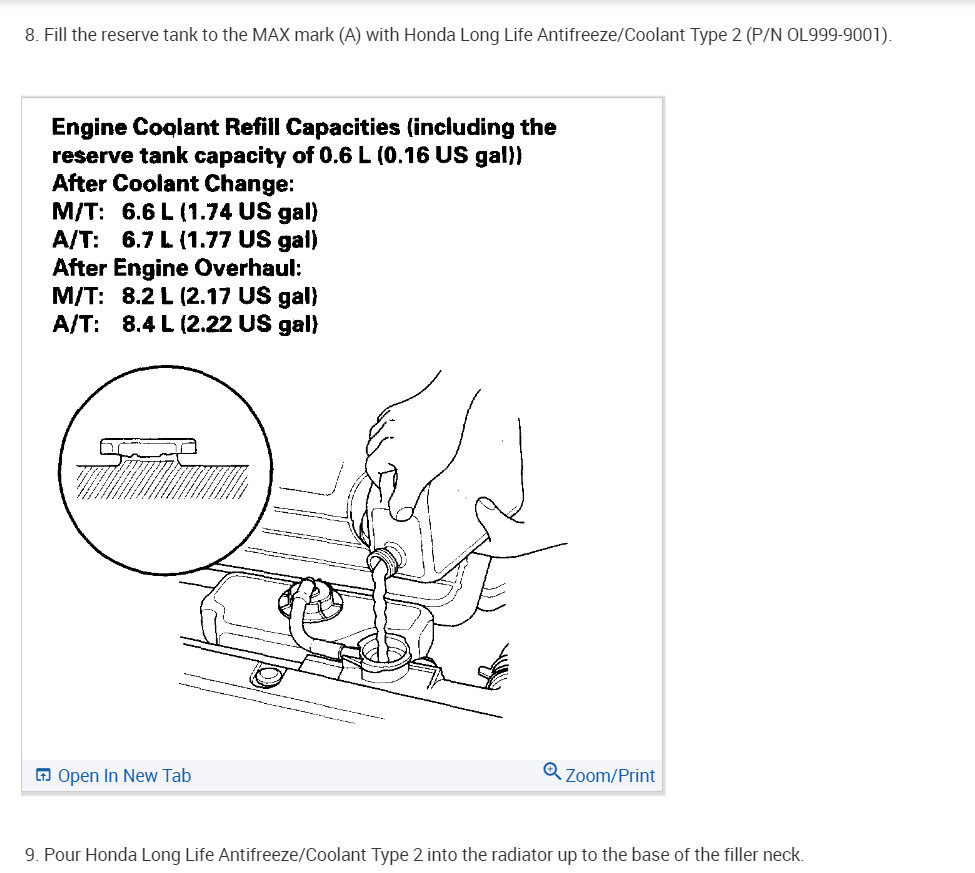 8. Fill the reserve tank to the MAX mark (A) with Honda Long Life Antifreeze/Coolant Type 2 (P/N OL999-9001).

Engine Coolant Refill Capacities (including the reserve tank capacity of 0.6 L (0.16 US gal))
After Coolant Change:
M/T: 6.6 L (1.74 US gal)
A/T: 6.7 L (1.77 US gal)
After Engine Overhaul:
M/T: 8.2 L (2.17 US gal)
A/T: 8.4 L (2.22 US gal)

Open In New Tab

Zoom/Print

9. Pour Honda Long Life Antifreeze/Coolant Type 2 into the radiator up to the base of the filler neck.