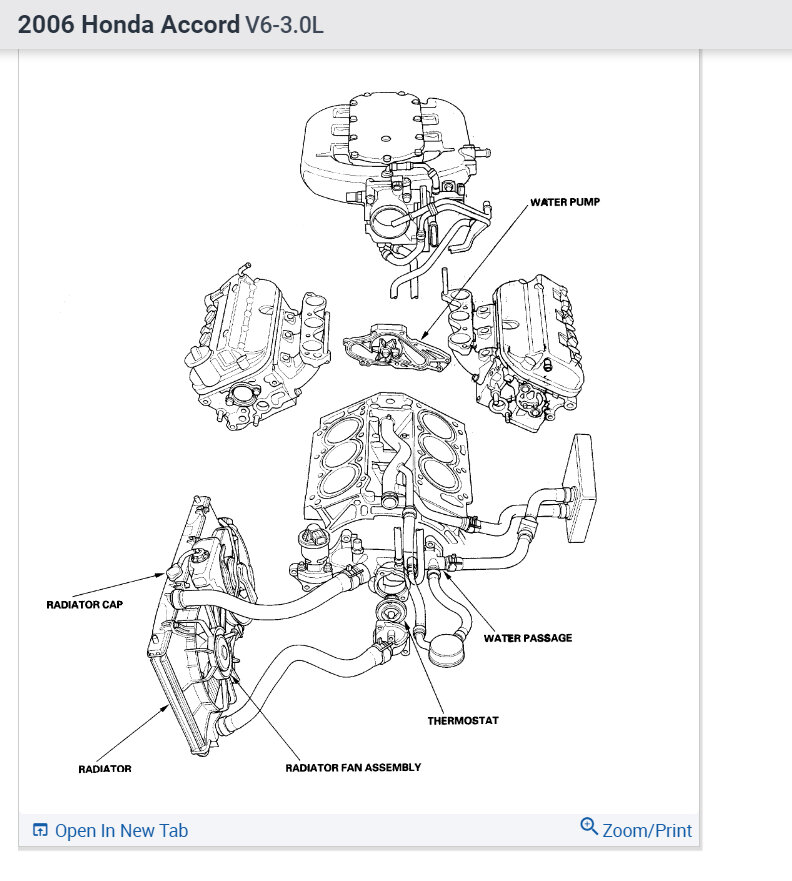 2006 Honda Accord V6-3.0L

WATER PUMP

RADIATOR CAP

WATER PASSAGE

THERMOSTAT

RADIATOR

RADIATOR FAN ASSEMBLY

Open In New Tab

Zoom/Print