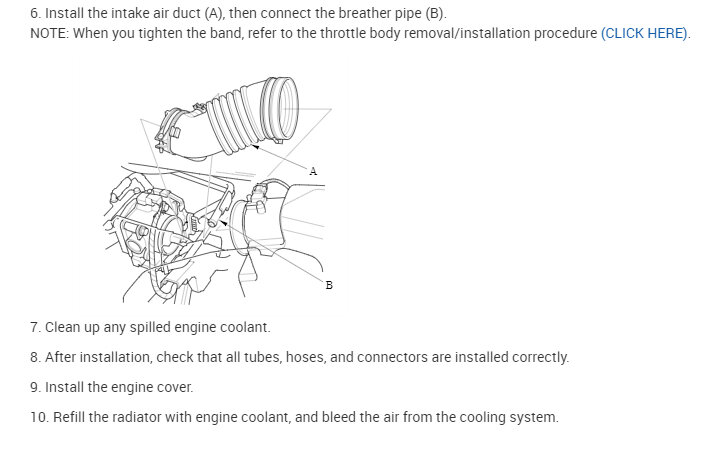 6. Install the intake air duct (A), then connect the breather pipe (B).
NOTE: When you tighten the band, refer to the throttle body removal/installation procedure (CLICK HERE).

A

B

7. Clean up any spilled engine coolant.

8. After installation, check that all tubes, hoses, and connectors are installed correctly.

9. Install the engine cover.

10. Refill the radiator with engine coolant, and bleed the air from the cooling system.