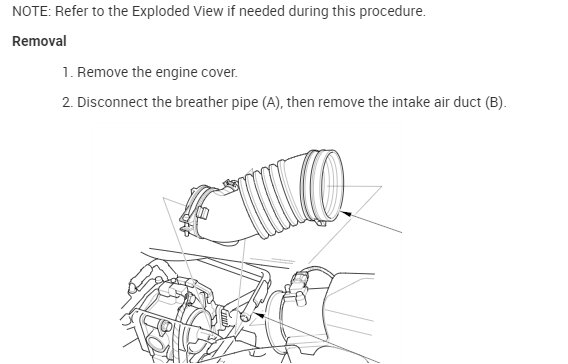 NOTE: Refer to the Exploded View if needed during this procedure.

Removal

1. Remove the engine cover.

2. Disconnect the breather pipe (A), then remove the intake air duct (B).