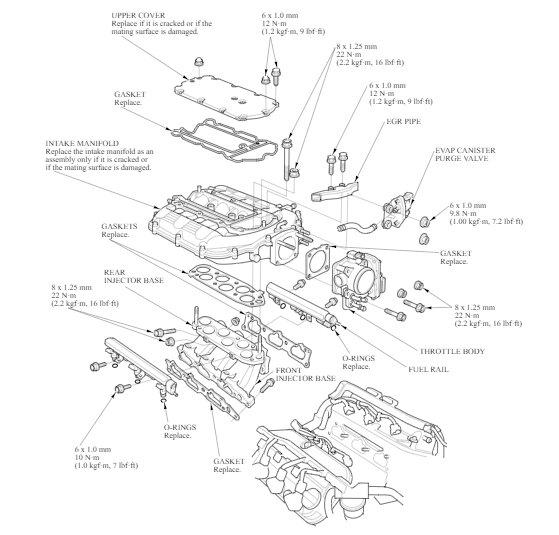 UPPER COVER
Replace if it is cracked or if the mating surface is damaged.

6 x 1.0 mm
12 N·m
(1.2 kgf·m, 9 lbf·ft)

8 x 1.25 mm
22 N·m
(2.2 kgf·m, 16 lbf·ft)

GASKET
Replace.

6 x 1.0 mm
12 N·m
(1.2 kgf·m, 9 lbf·ft)

EGR PIPE

INTAKE MANIFOLD
Replace the intake manifold as an assembly only if it is cracked or if the mating surface is damaged.

EVAP CANISTER
PURGE VALVE

6 x 1.0 mm
9.8 N·m
(1.00 kgf·m, 7.2 lbf·ft)

GASKETS
Replace.

GASKET
Replace.

REAR
INJECTOR BASE

8 x 1.25 mm
22 N·m
(2.2 kgf·m, 16 lbf·ft)

8 x 1.25 mm
22 N·m
(2.2 kgf·m, 16 lbf·ft)

THROTTLE BODY

O-RINGS
Replace.

FUEL RAIL

FRONT
INJECTOR BASE

O-RINGS
Replace.

6 x 1.0 mm
10 N·m
(1.0 kgf·m, 7 lbf·ft)

GASKET
Replace.